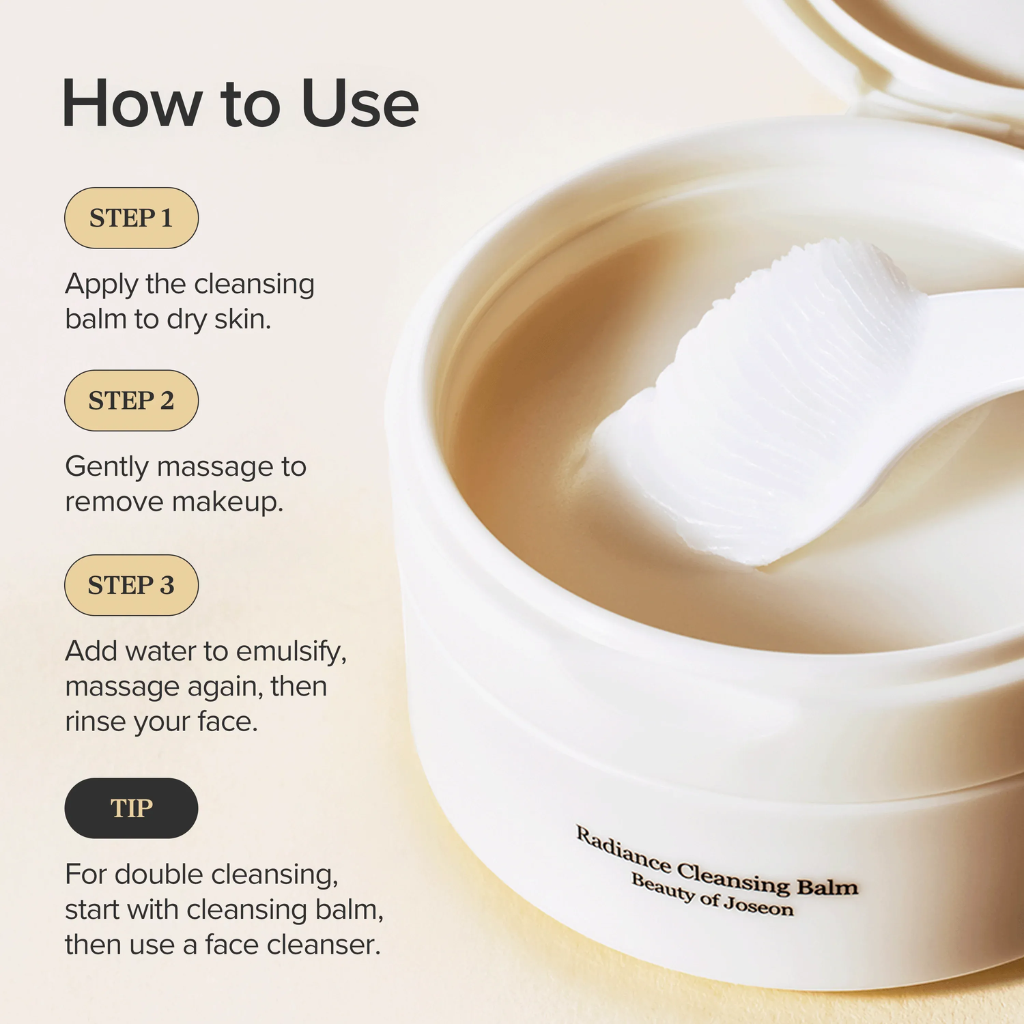 How to Use

STEP 1

Apply the cleansing balm to dry skin.

STEP 2

Gently massage to remove makeup.

STEP 3

Add water to emulsify, massage again, then rinse your face.

TIP

For double cleansing, start with cleansing balm, then use a face cleanser.

Radiance Cleansing Balm
Beauty of Joseon