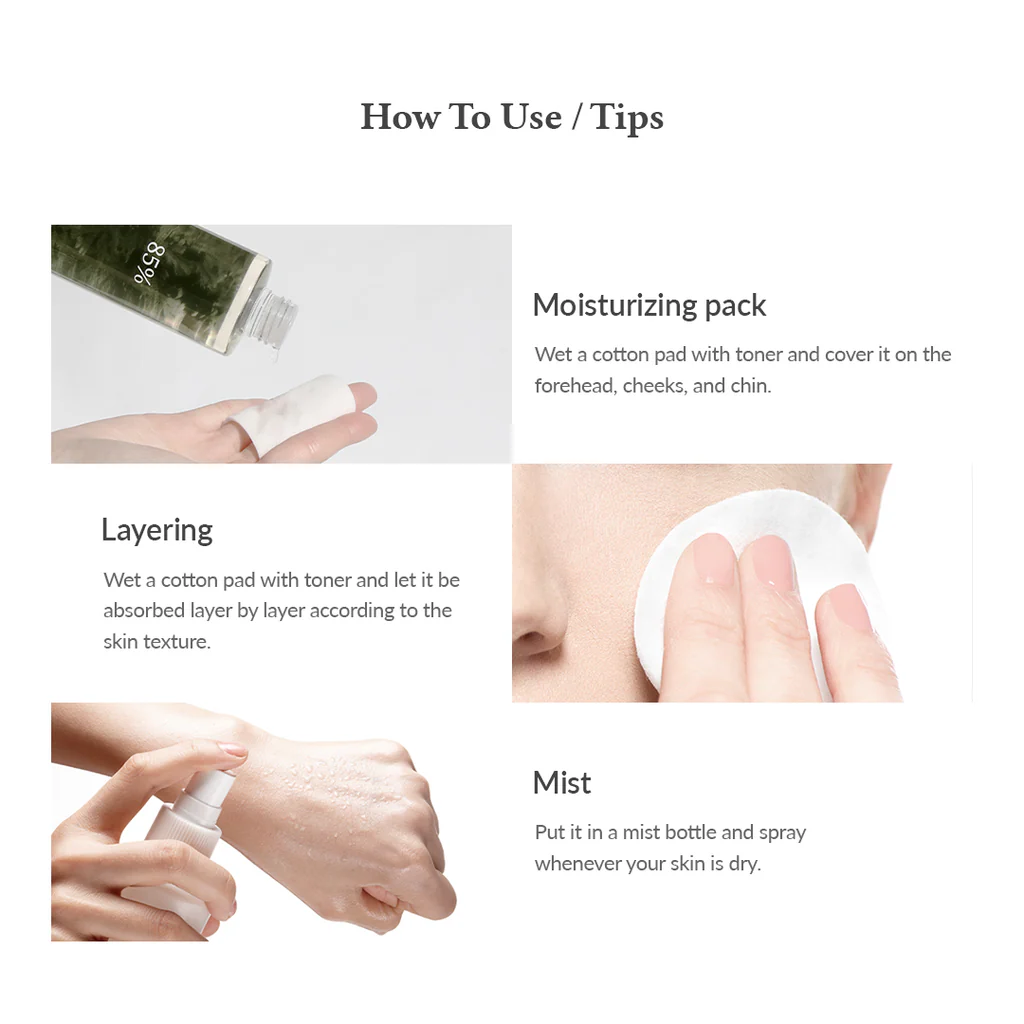 How To Use / Tips

85%

Moisturizing pack

Wet a cotton pad with toner and cover it on the forehead, cheeks, and chin.

Layering

Wet a cotton pad with toner and let it be absorbed layer by layer according to the skin texture.

Mist

Put it in a mist bottle and spray whenever your skin is dry.